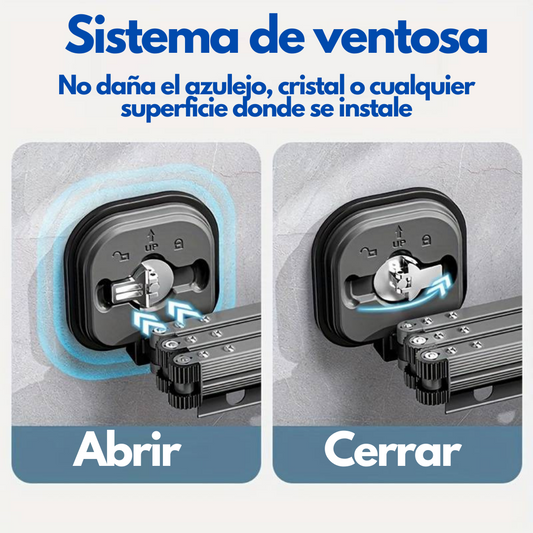 Sistema de ventosa

No daña el azulejo, cristal o cualquier superficie donde se instale

UP

Abrir

UP

Cerrar